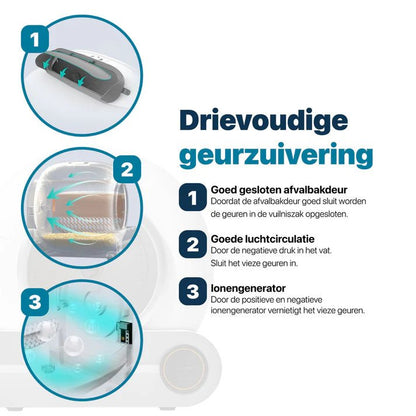 1

2

3

Drievoudige geurzuivering

1 Goed gesloten afvalbakdeur
Doordat de afvalbakdeur goed sluit worden de geuren in de vuilniszak opgesloten.

2 Goede luchtcirculatie
Door de negatieve druk in het vat.
Sluit het vieze geuren in.

3 Ionengenerator
Door de positieve en negatieve ionengenerator vernietigt het vieze geuren.