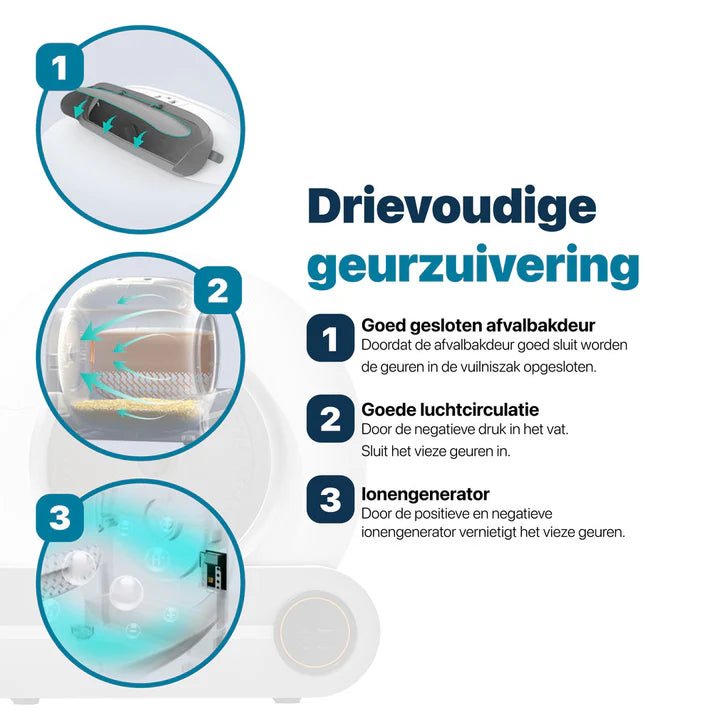 1

2

3

Drievoudige geurzuivering

1 Goed gesloten afvalbakdeur
Doordat de afvalbakdeur goed sluit worden de geuren in de vuilniszak opgesloten.

2 Goede luchtcirculatie
Door de negatieve druk in het vat.
Sluit het vieze geuren in.

3 Ionengenerator
Door de positieve en negatieve ionengenerator vernietigt het vieze geuren.